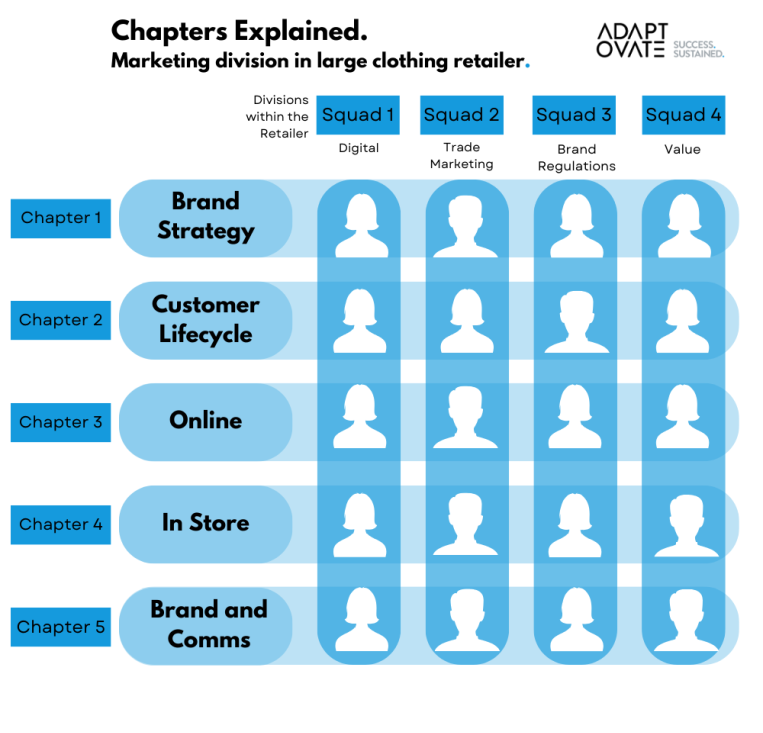 Chapters Explained.
Marketing division in large clothing retailer.

ADAPT
OVATE
SUCCESS. SUSTAINED.

Divisions within the Retailer

Squad 1
Digital

Squad 2
Trade Marketing

Squad 3
Brand Regulations

Squad 4
Value

Chapter 1
Brand Strategy

Chapter 2
Customer Lifecycle

Chapter 3
Online

Chapter 4
In Store

Chapter 5
Brand and Comms